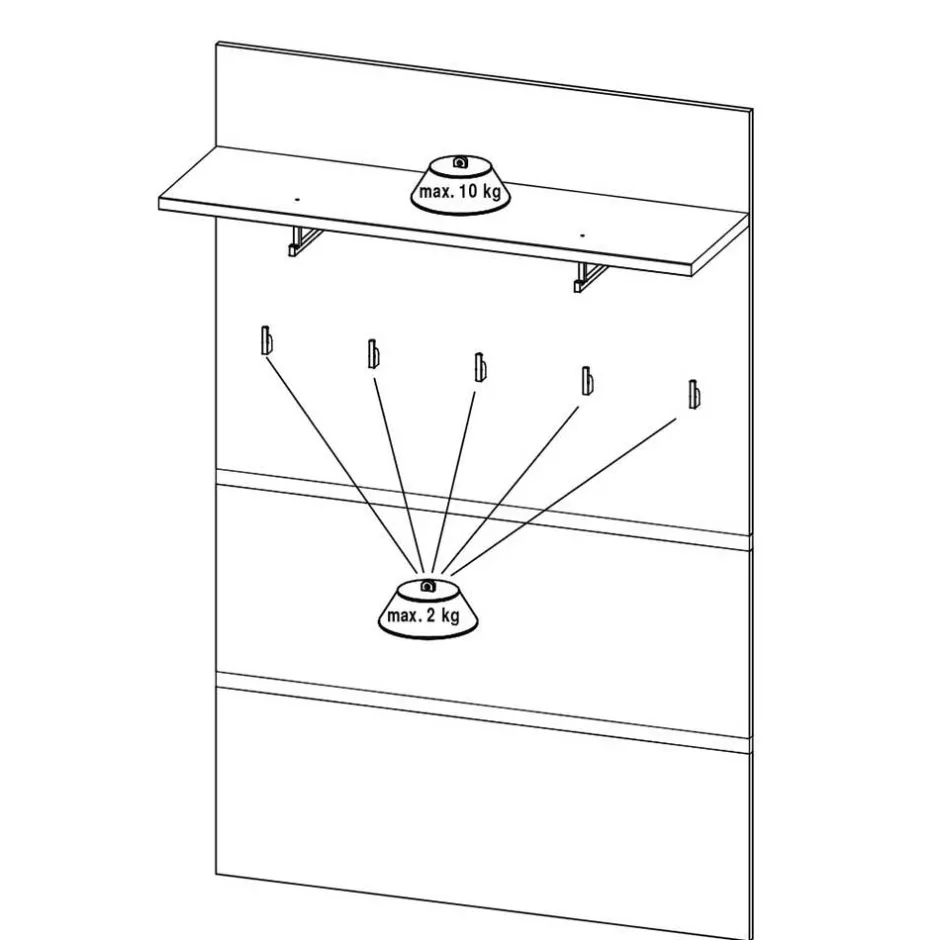 max. 10 kg

max. 2 kg