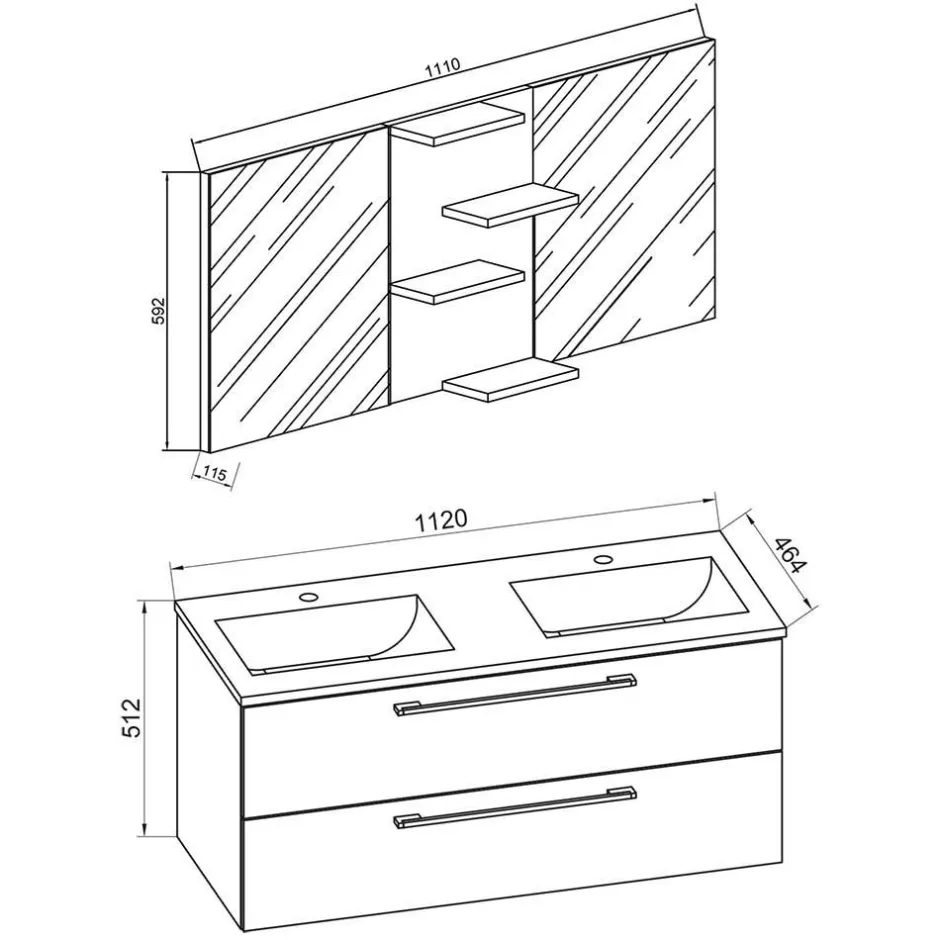 1110

592

115

1120

464

512